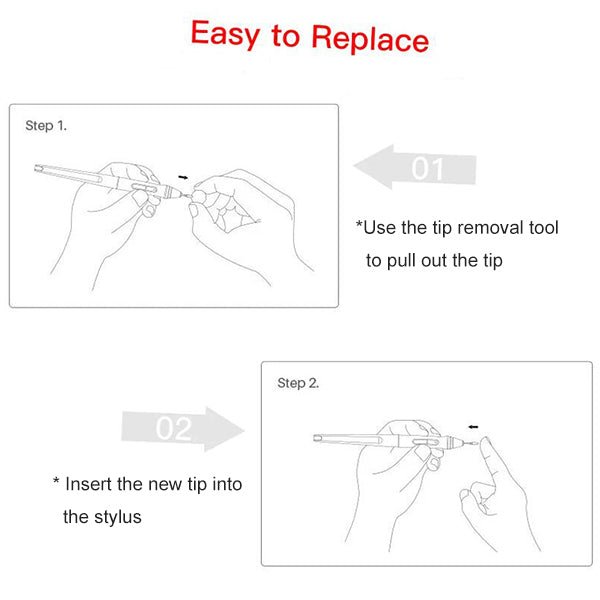 Easy to Replace

Step 1.

01

*Use the tip removal tool to pull out the tip

Step 2.

02

* Insert the new tip into the stylus